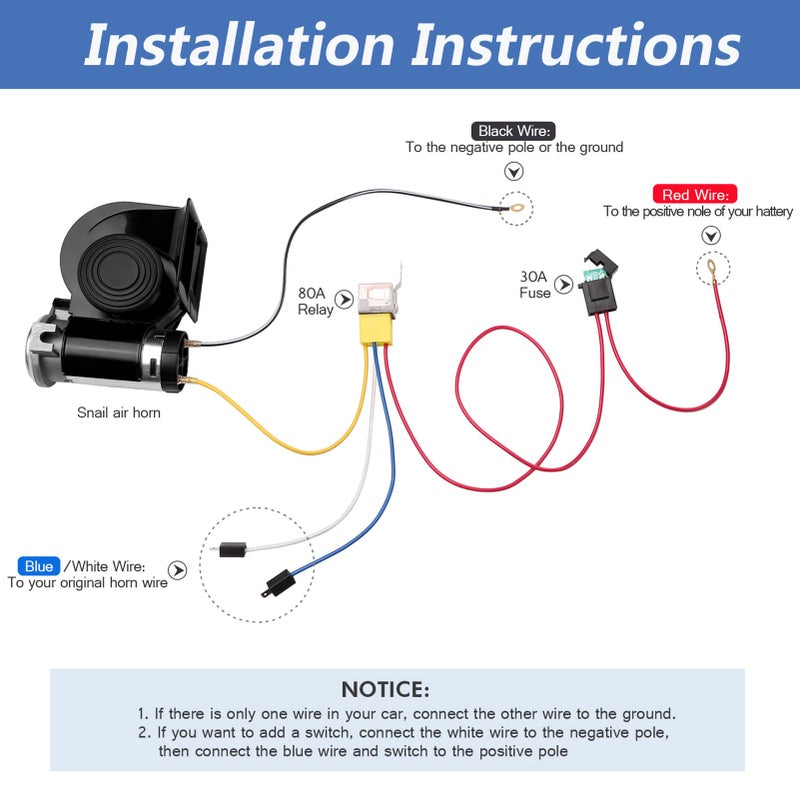 Installation Instructions

Black Wire:
To the negative pole or the ground

Red Wire:
To the positive nole of your hattery

80A
Relay

30A
Fuse

Snail air horn

Blue /White Wire:
To your original horn wire

NOTICE:
1. If there is only one wire in your car, connect the other wire to the ground.
2. If you want to add a switch, connect the white wire to the negative pole, then connect the blue wire and switch to the positive pole